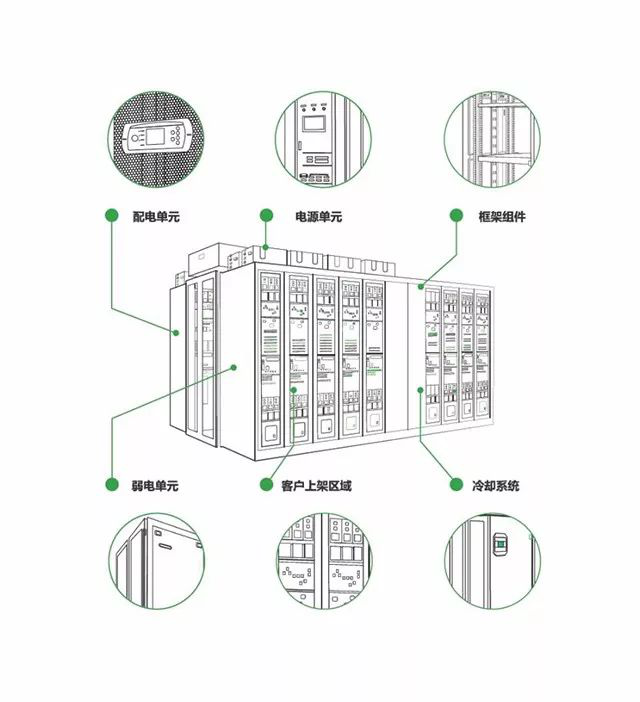 配电单元

电源单元

框架组件

弱电单元

客户上架区域

冷却系统